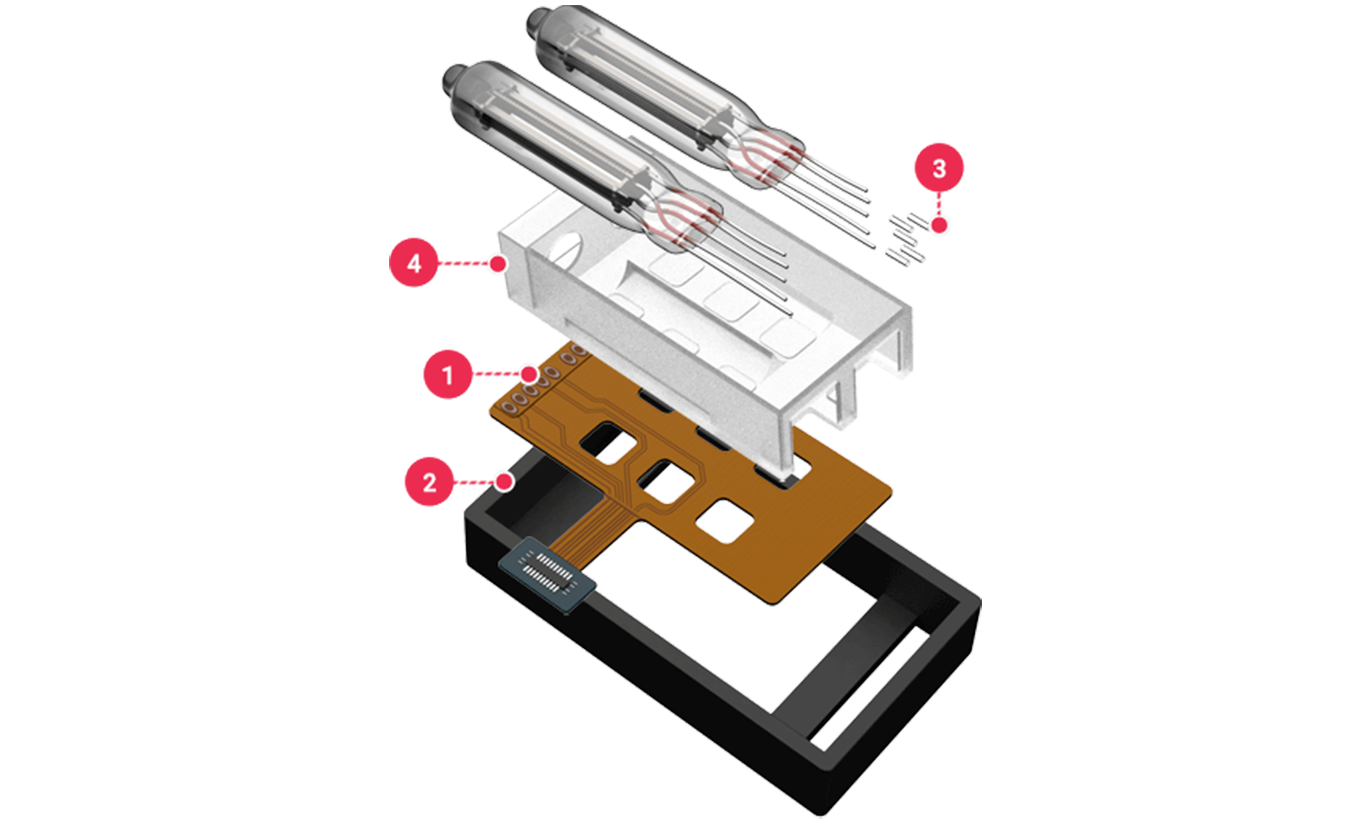 3
4
1
2