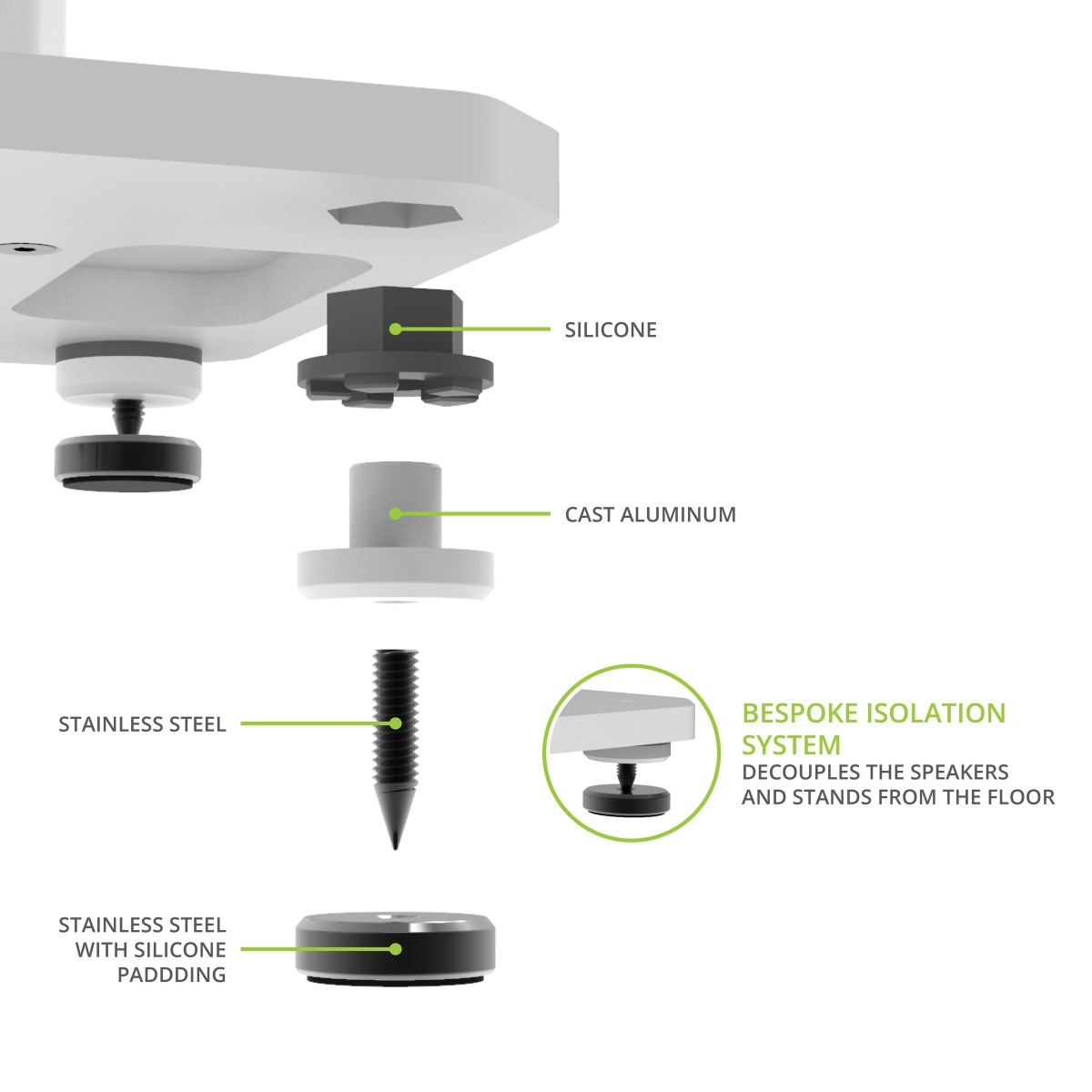 SILICONE

CAST ALUMINUM

STAINLESS STEEL

BESPOKE ISOLATION SYSTEM
DECOUPLES THE SPEAKERS AND STANDS FROM THE FLOOR

STAINLESS STEEL WITH SILICONE PADDDING